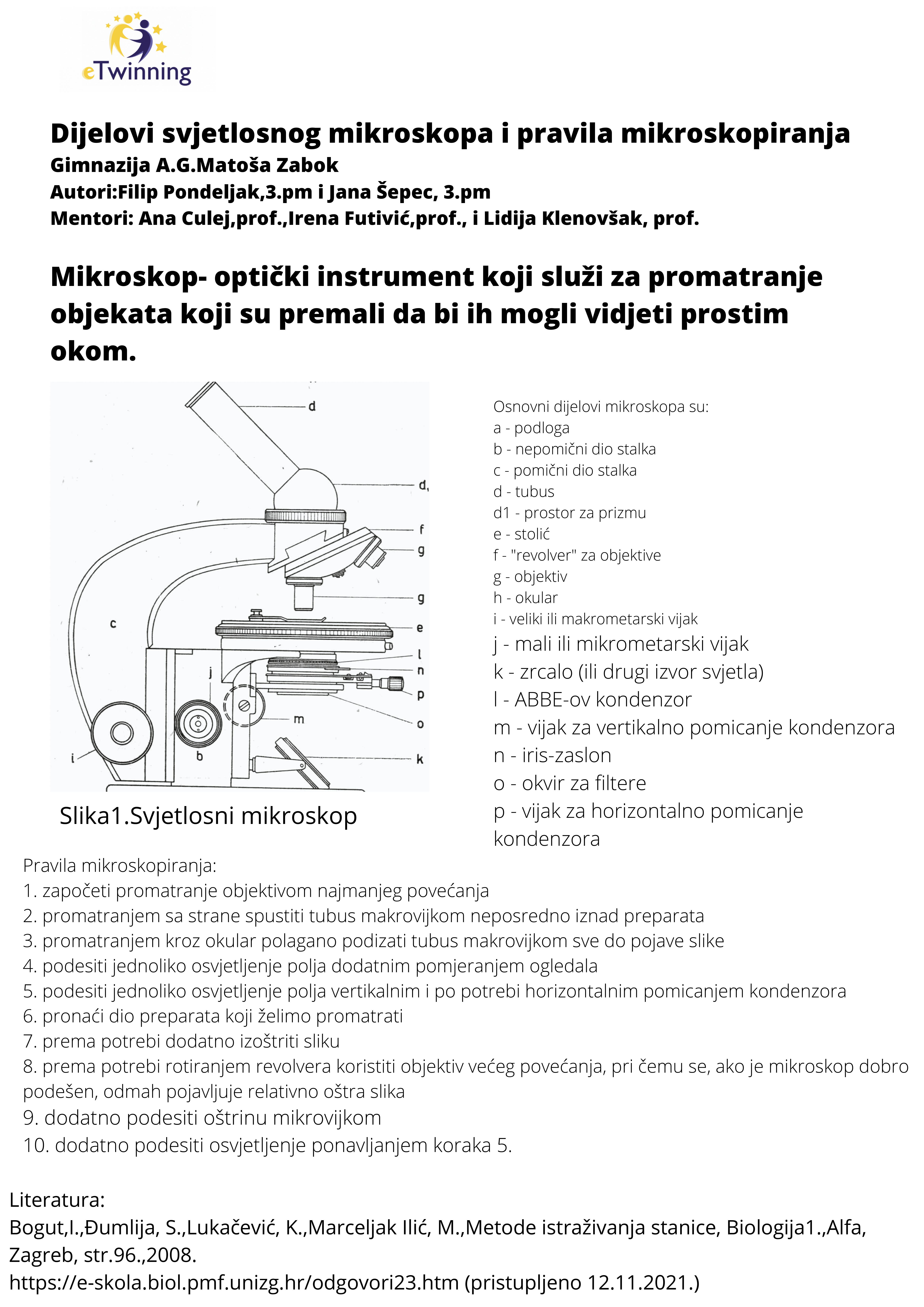 eTwinning

Dijelovi svjetlosnog mikroskopa i pravila mikroskopiranja
Gimnazija A.G.Matoša Zabok
Autori:Filip Pondeljak,3.pm i Jana Šepec, 3.pm
Mentori: Ana Culej,prof.,Irena Futivić,prof., i Lidija Klenovšak, prof.

Mikroskop- optički instrument koji služi za promatranje objekata koji su premali da bi ih mogli vidjeti prostim okom.

d
d,
f
g
g
c
e
l
n
j
p
m
o
i
b
k

Slika1.Svjetlosni mikroskop

Osnovni dijelovi mikroskopa su:
a - podloga
b - nepomični dio stalka
c - pomični dio stalka
d - tubus
d1 - prostor za prizmu
e - stolić
f - "revolver" za objektive
g - objektiv
h - okular
i - veliki ili makrometarski vijak
j - mali ili mikrometarski vijak
k - zrcalo (ili drugi izvor svjetla)
l - ABBE-ov kondenzor
m - vijak za vertikalno pomicanje kondenzora
n - iris-zaslon
o - okvir za filtere
p - vijak za horizontalno pomicanje kondenzora

Pravila mikroskopiranja:
1. započeti promatranje objektivom najmanjeg povećanja
2. promatranjem sa strane spustiti tubus makrovijkom neposredno iznad preparata
3. promatranjem kroz okular polagano podizati tubus makrovijkom sve do pojave slike
4. podesiti jednoliko osvjetljenje polja dodatnim pomjeranjem ogledala
5. podesiti jednoliko osvjetljenje polja vertikalnim i po potrebi horizontalnim pomicanjem kondenzora
6. pronaći dio preparata koji želimo promatrati
7. prema potrebi dodatno izoštriti sliku
8. prema potrebi rotiranjem revolvera koristiti objektiv većeg povećanja, pri čemu se, ako je mikroskop dobro podešen, odmah pojavljuje relativno oštra slika
9. dodatno podesiti oštrinu mikrovijkom
10. dodatno podesiti osvjetljenje ponavljanjem koraka 5.

Literatura:
Bogut,I.,Đumlija, S.,Lukačević, K.,Marceljak Ilić, M.,Metode istraživanja stanice, Biologija1.,Alfa, Zagreb, str.96.,2008.
https://e-skola.biol.pmf.unizg.hr/odgovori23.htm (pristupljeno 12.11.2021.)